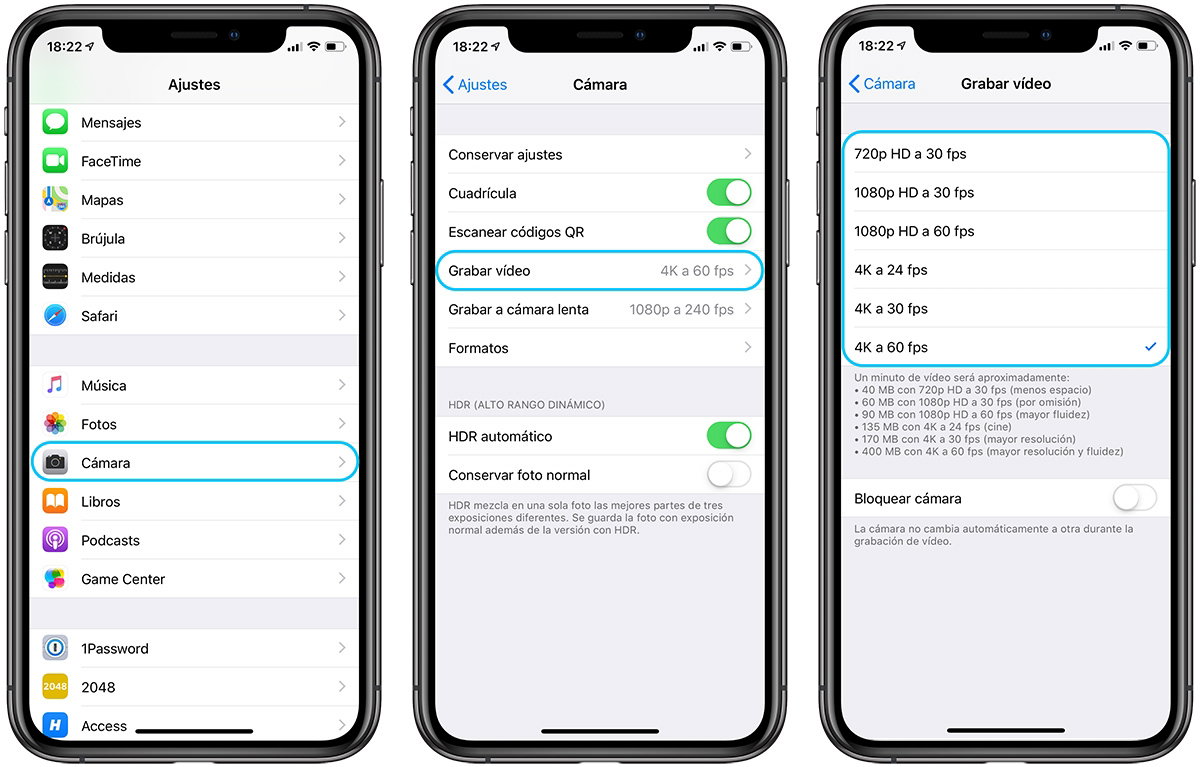 18:22

Ajustes

Mensajes

FaceTime

Mapas

Brújula

Medidas

Safari

Música

Fotos

Cámara

Libros

Podcasts

Game Center

1Password

2048

2048

H

Access

18:22

Ajustes

Cámara

Conservar ajustes

Cuadrícula

Escanear códigos QR

Grabar vídeo 4K a 60 fps

Grabar a cámara lenta 1080p a 240 fps

Formatos

HDR (ALTO RANGO DINÁMICO)

HDR automático

Conservar foto normal

HDR mezcla en una sola foto las mejores partes de tres exposiciones diferentes. Se guarda la foto con exposición normal además de la versión con HDR.

18:22

Cámara

Grabar vídeo

720p HD a 30 fps

1080p HD a 30 fps

1080p HD a 60 fps

4K a 24 fps

4K a 30 fps

4K a 60 fps

Un minuto de vídeo será aproximadamente:
• 40 MB con 720p HD a 30 fps (menos espacio)
• 60 MB con 1080p HD a 30 fps (por omisión)
• 90 MB con 1080p HD a 60 fps (mayor fluidez)
• 135 MB con 4K a 24 fps (cine)
• 170 MB con 4K a 30 fps (mayor resolución)
• 400 MB con 4K a 60 fps (mayor resolución y fluidez)

Bloquear cámara

La cámara no cambia automáticamente a otra durante la grabación de vídeo.